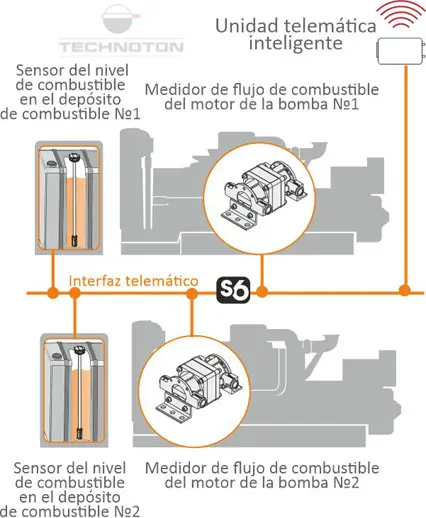 TECHNOTON

Unidad telemática inteligente

Sensor del nivel de combustible en el depósito de combustible №1

Medidor de flujo de combustible del motor de la bomba №1

Interfaz telemático

S6

Sensor del nivel de combustible en el depósito de combustible №2

Medidor de flujo de combustible del motor de la bomba №2